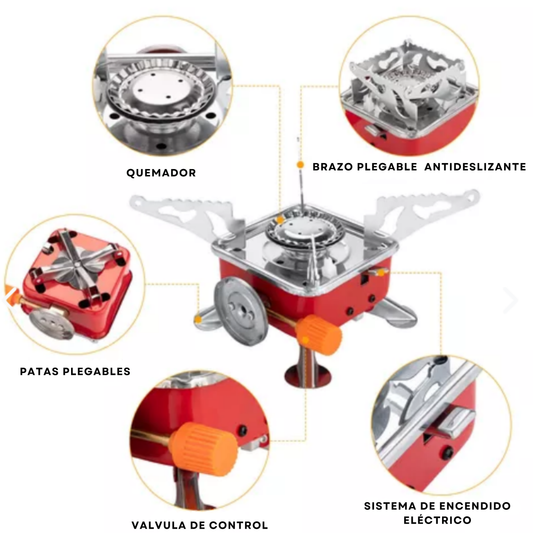 QUEMADOR

BRAZO PLEGABLE ANTIDESLIZANTE

PATAS PLEGABLES

VALVULA DE CONTROL

SISTEMA DE ENCENDIDO ELÉCTRICO